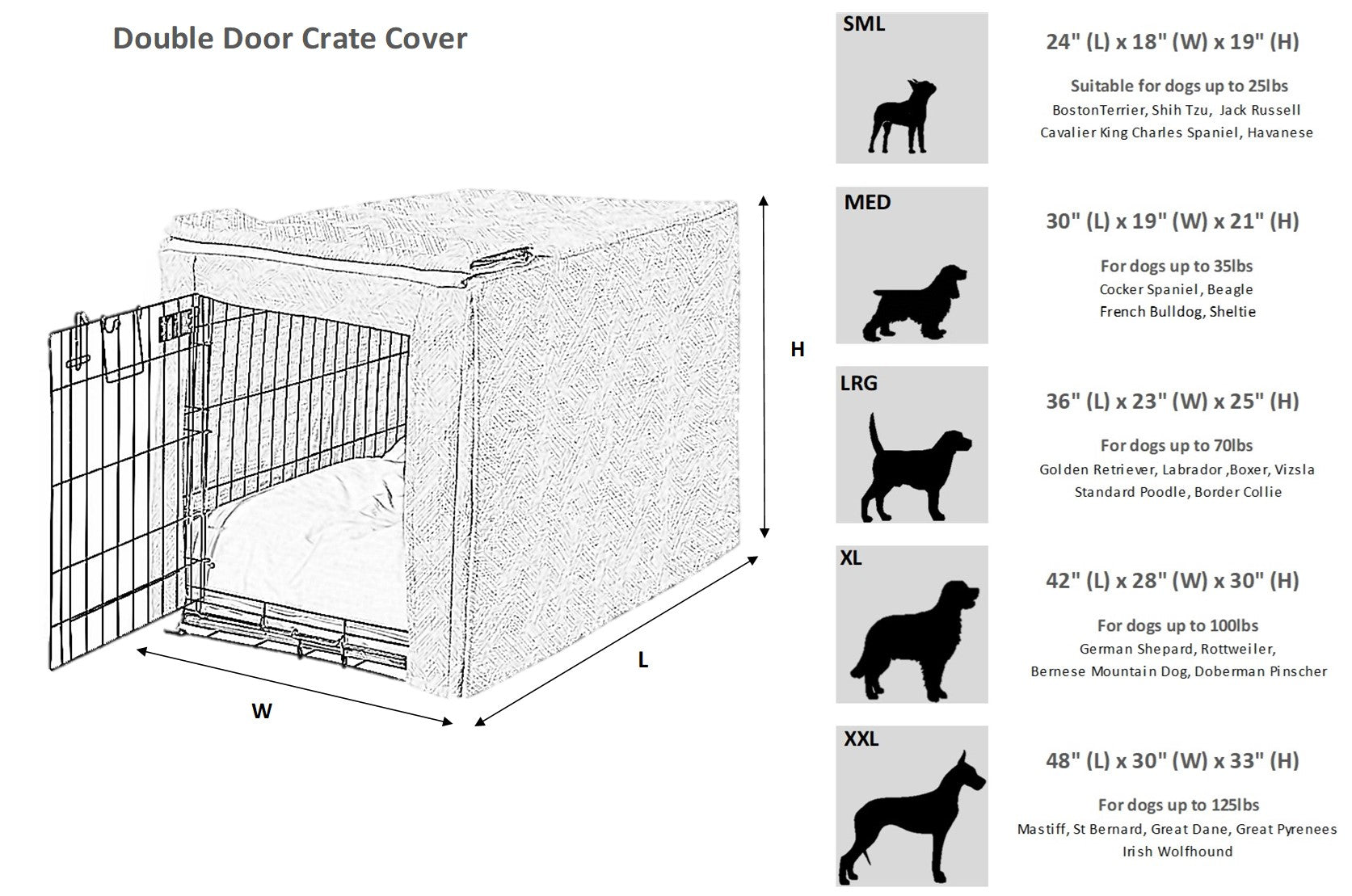 Double Door Crate Cover

H

L

W

SML

24" (L) x 18" (W) x 19" (H)

Suitable for dogs up to 25lbs
BostonTerrier, Shih Tzu, Jack Russell
Cavalier King Charles Spaniel, Havanese

MED

30" (L) x 19" (W) x 21" (H)

For dogs up to 35lbs
Cocker Spaniel, Beagle
French Bulldog, Sheltie

LRG

36" (L) x 23" (W) x 25" (H)

For dogs up to 70lbs
Golden Retriever, Labrador ,Boxer, Vizsla
Standard Poodle, Border Collie

XL

42" (L) x 28" (W) x 30" (H)

For dogs up to 100lbs
German Shepard, Rottweiler,
Bernese Mountain Dog, Doberman Pinscher

XXL

48" (L) x 30" (W) x 33" (H)

For dogs up to 125lbs
Mastiff, St Bernard, Great Dane, Great Pyrenees
Irish Wolfhound