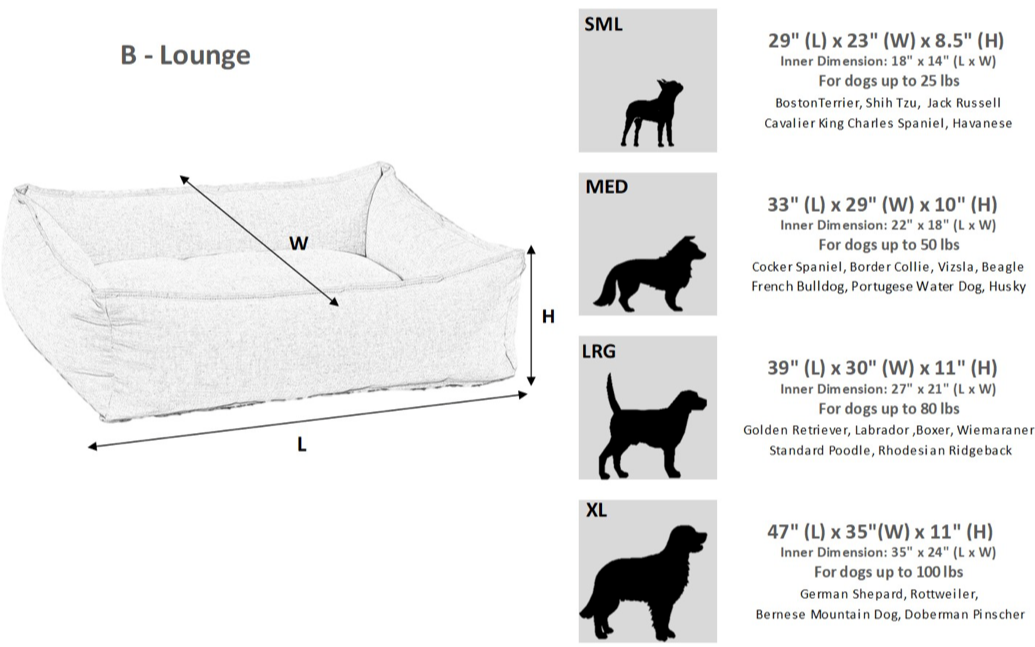 B - Lounge

W

H

L

SML

29" (L) x 23" (W) x 8.5" (H)
Inner Dimension: 18" x 14" (L x W)
For dogs up to 25 lbs
BostonTerrier, Shih Tzu, Jack Russell
Cavalier King Charles Spaniel, Havanese

MED

33" (L) x 29" (W) x 10" (H)
Inner Dimension: 22" x 18" (L x W)
For dogs up to 50 lbs
Cocker Spaniel, Border Collie, Vizsla, Beagle
French Bulldog, Portugese Water Dog, Husky

LRG

39" (L) x 30" (W) x 11" (H)
Inner Dimension: 27" x 21" (L x W)
For dogs up to 80 lbs
Golden Retriever, Labrador ,Boxer, Wiemaraner
Standard Poodle, Rhodesian Ridgeback

XL

47" (L) x 35"(W) x 11" (H)
Inner Dimension: 35" x 24" (L x W)
For dogs up to 100 lbs
German Shepard, Rottweiler,
Bernese Mountain Dog, Doberman Pinscher