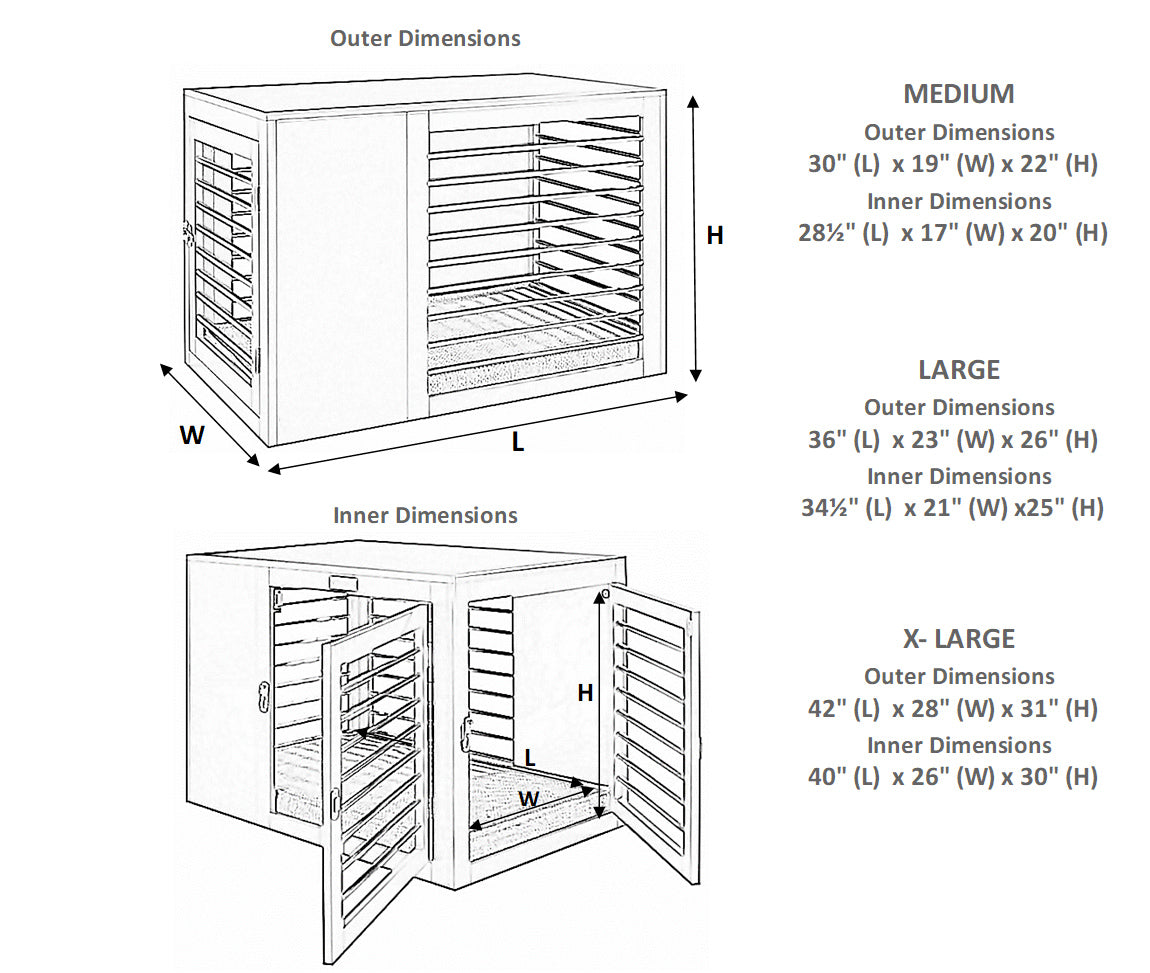 Outer Dimensions

H

W

L

Inner Dimensions

H

L

W

MEDIUM
Outer Dimensions
30" (L) x 19" (W) x 22" (H)
Inner Dimensions
28½" (L) x 17" (W) x 20" (H)

LARGE
Outer Dimensions
36" (L) x 23" (W) x 26" (H)
Inner Dimensions
34½" (L) x 21" (W) x25" (H)

X- LARGE
Outer Dimensions
42" (L) x 28" (W) x 31" (H)
Inner Dimensions
40" (L) x 26" (W) x 30" (H)